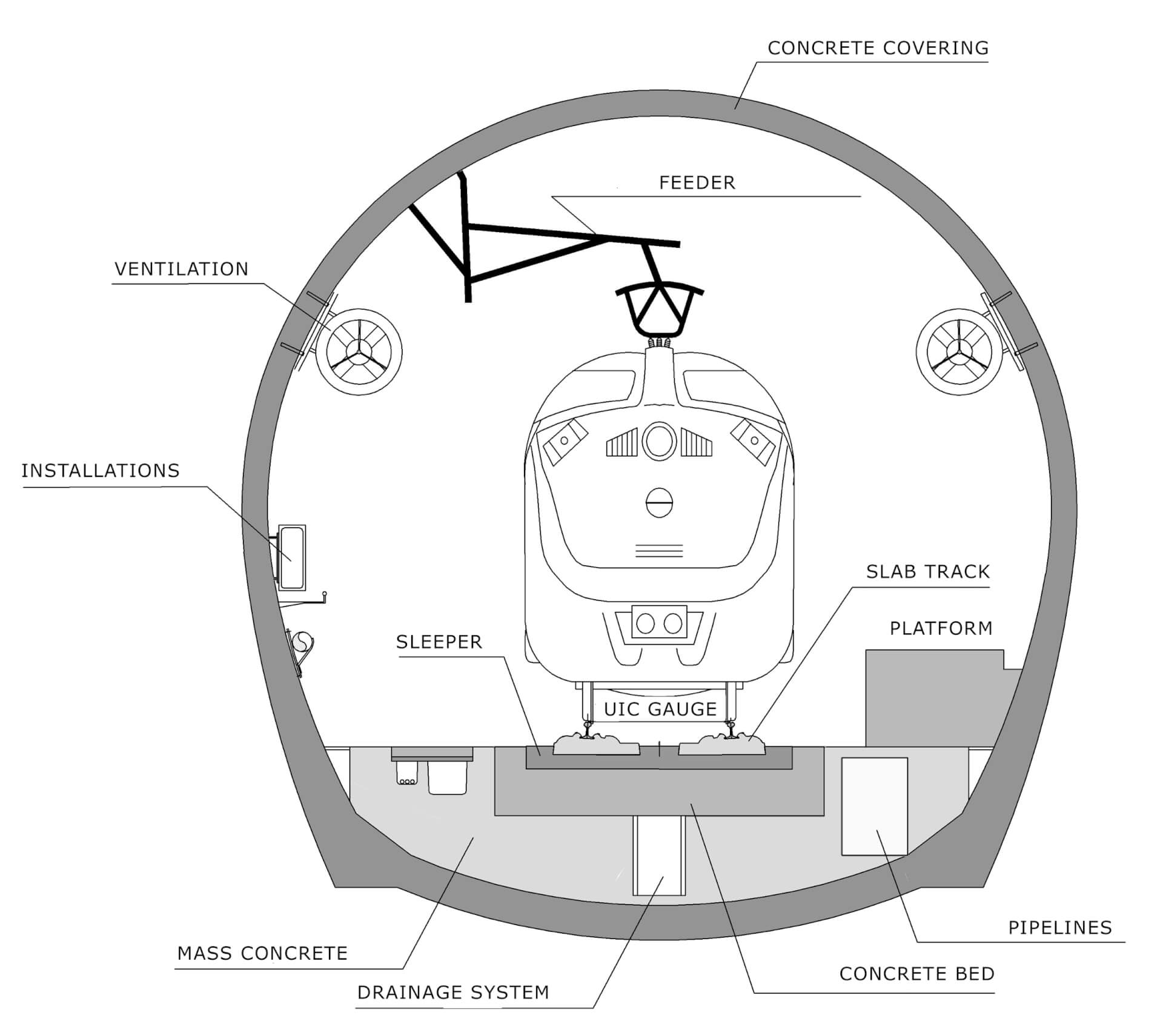 CONCRETE COVERING

FEEDER

VENTILATION

INSTALLATIONS

SLAB TRACK

PLATFORM

SLEEPER

UIC GAUGE

PIPELINES

MASS CONCRETE

CONCRETE BED

DRAINAGE SYSTEM